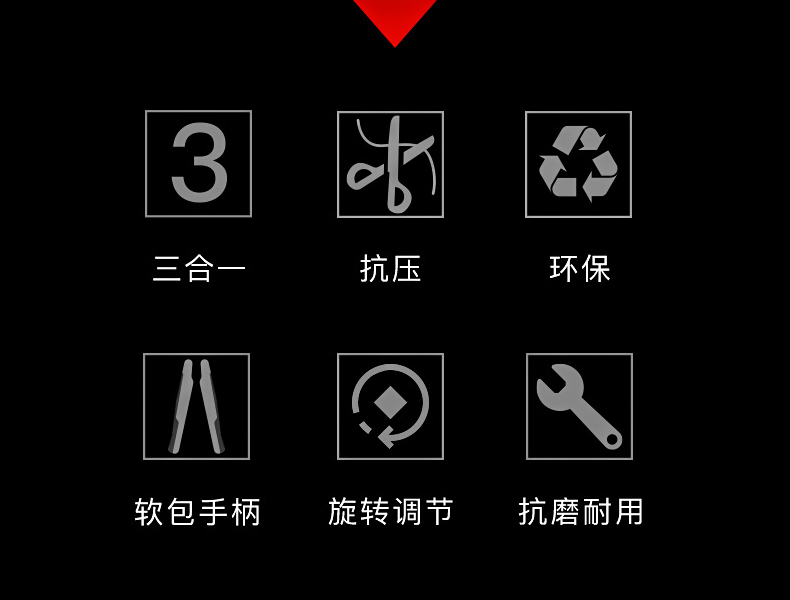 3

三合一

抗压

环保

软包手柄

旋转调节

抗磨耐用